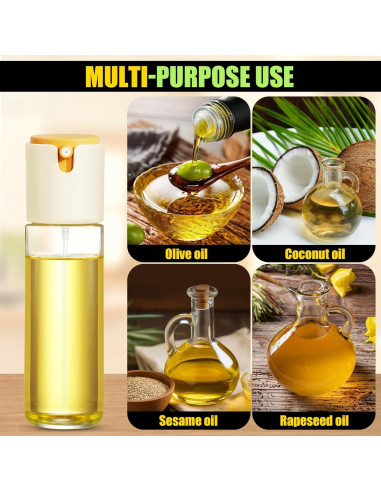 MULTI-PURPOSE USE

Olive oil

Coconut oil

Sesame oil

Rapeseed oil