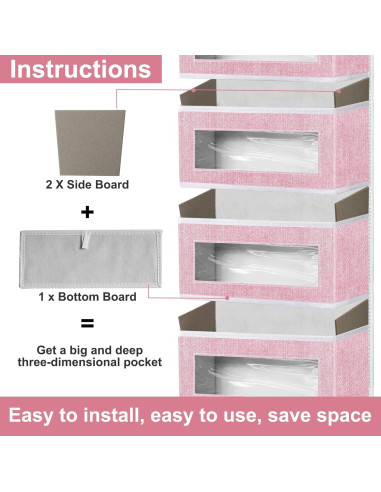 Instructions

2 X Side Board

+

1 x Bottom Board

=

Get a big and deep three-dimensional pocket

Easy to install, easy to use, save space