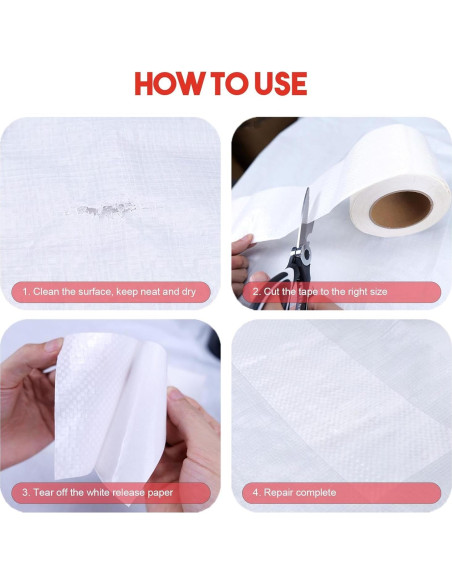 HOW TO USE

1. Clean the surface, keep neat and dry

2. Cut the tape to the right size

3. Tear off the white release paper

4. Repair complete