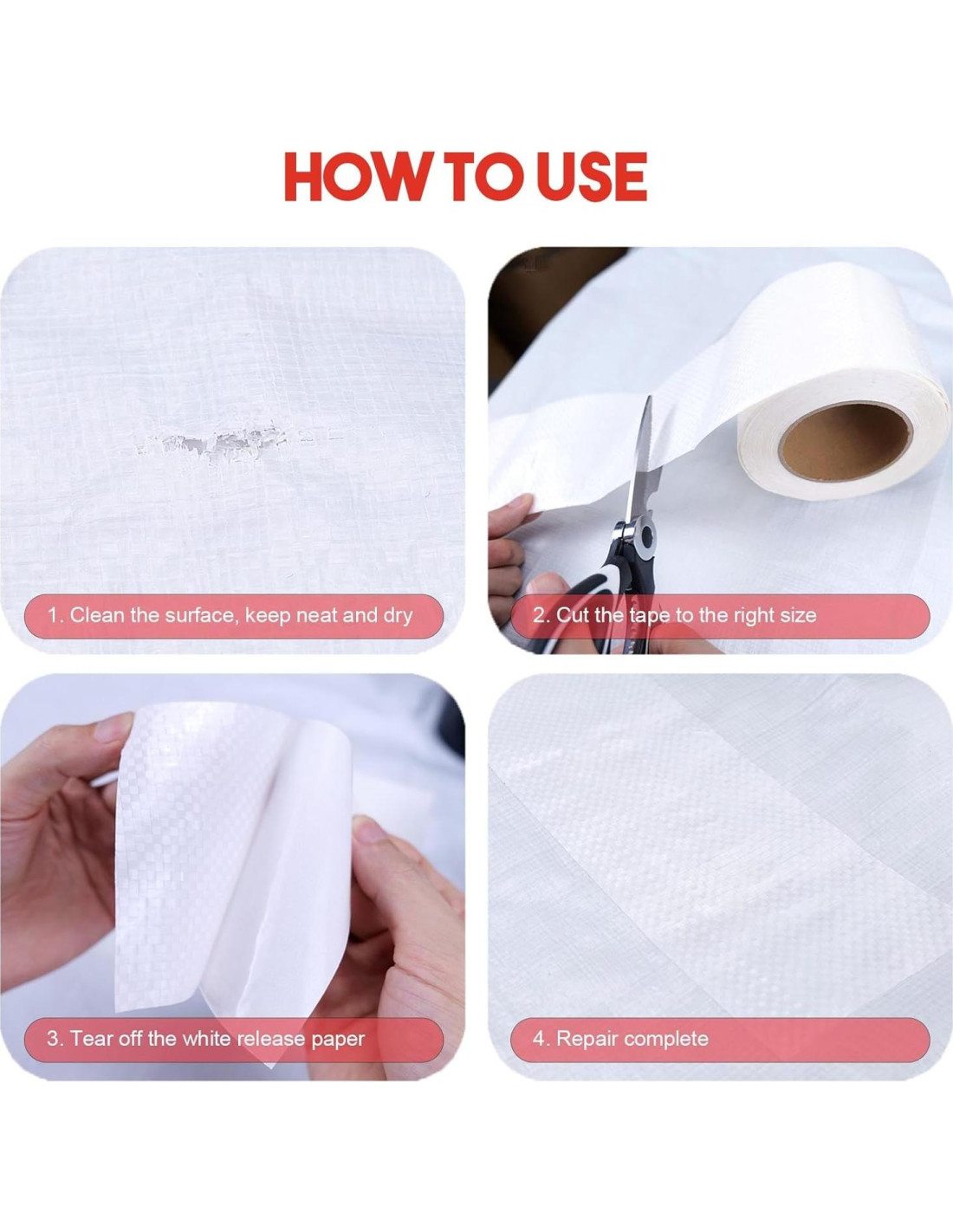 HOW TO USE

1. Clean the surface, keep neat and dry

2. Cut the tape to the right size

3. Tear off the white release paper

4. Repair complete