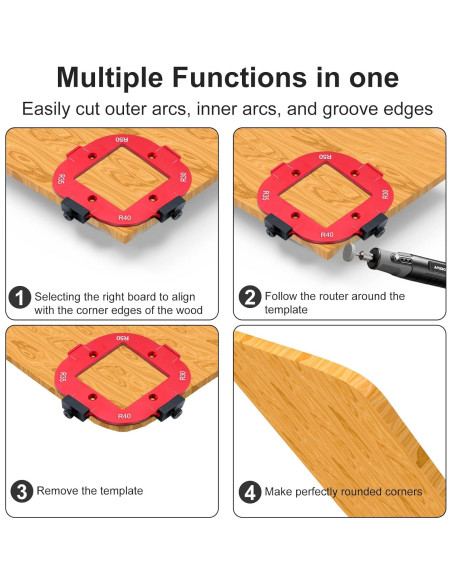 Multiple Functions in one

Easily cut outer arcs, inner arcs, and groove edges

R50
R35
R30
R40

1 Selecting the right board to align with the corner edges of the wood

R50
R35
R30
R40

2 Follow the router around the template

R50
R35
R30
R40

3 Remove the template

4 Make perfectly rounded corners