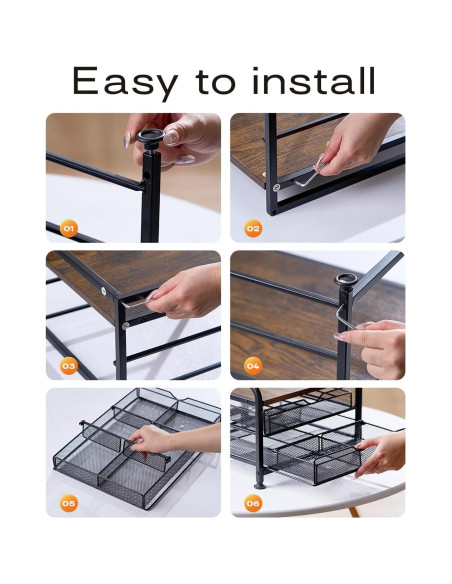 Easy to install

01

02

03

04

05

06