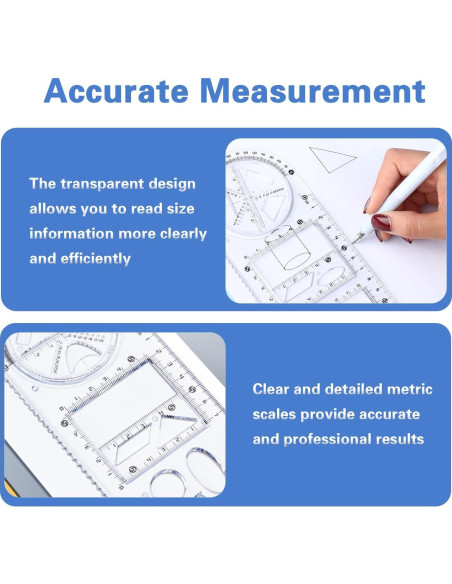 Accurate Measurement

The transparent design allows you to read size information more clearly and efficiently

Clear and detailed metric scales provide accurate and professional results