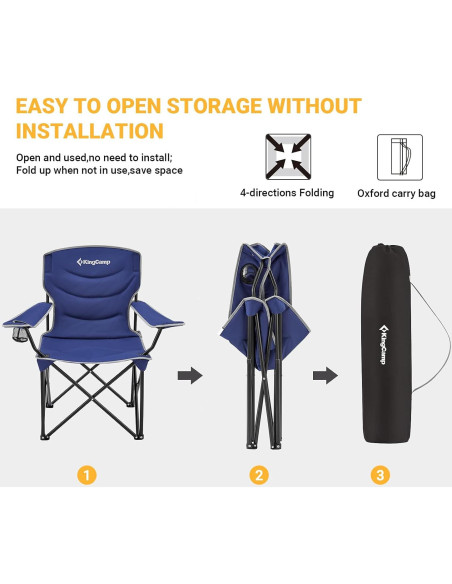 EASY TO OPEN STORAGE WITHOUT INSTALLATION

Open and used,no need to install;
Fold up when not in use,save space

4-directions Folding

Oxford carry bag

KingCamp

KingCamp

1

2

3