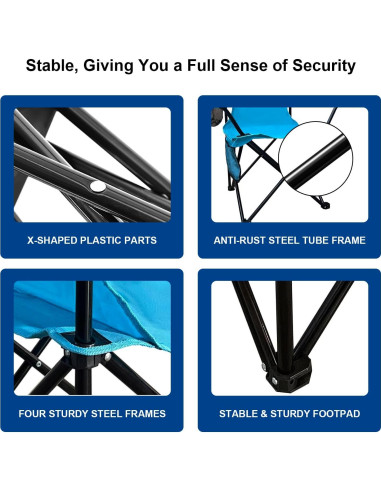 Stable, Giving You a Full Sense of Security

X-SHAPED PLASTIC PARTS

ANTI-RUST STEEL TUBE FRAME

FOUR STURDY STEEL FRAMES

STABLE & STURDY FOOTPAD