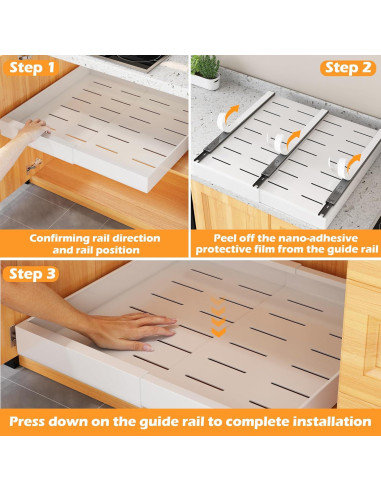 Step 1

Confirming rail direction and rail position

Step 2

Peel off the nano-adhesive protective film from the guide rail

Step 3

Press down on the guide rail to complete installation