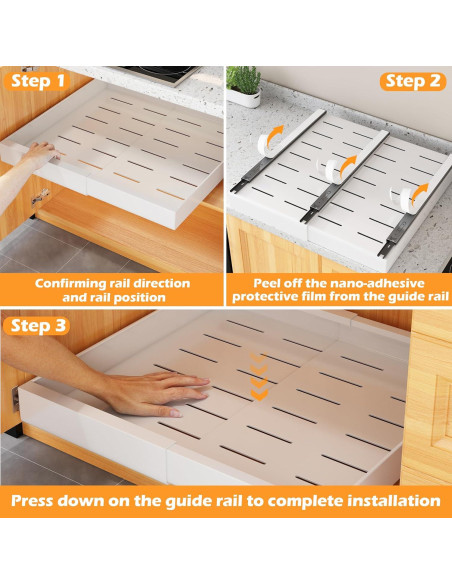 Step 1

Confirming rail direction and rail position

Step 2

Peel off the nano-adhesive protective film from the guide rail

Step 3

Press down on the guide rail to complete installation