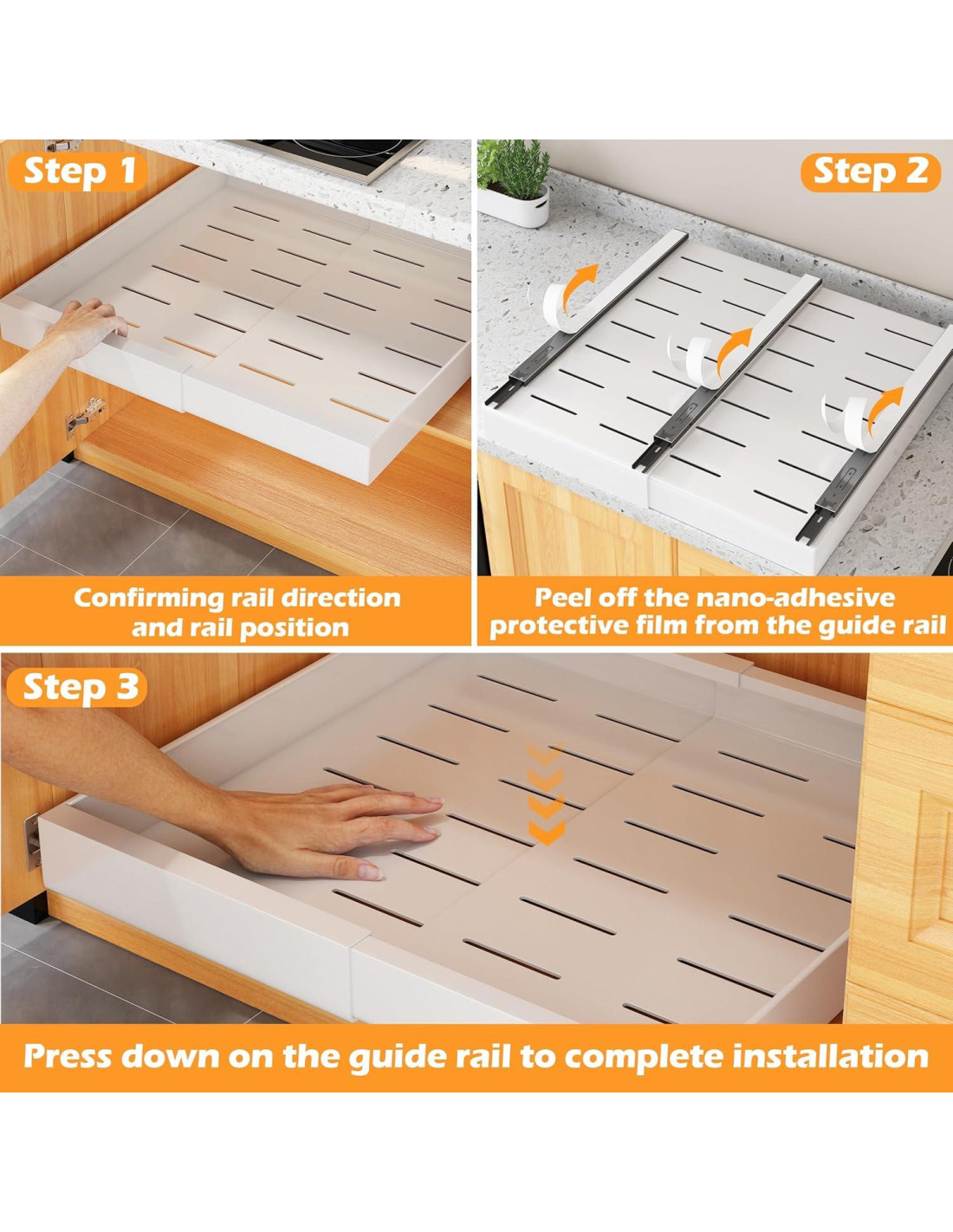 Step 1

Confirming rail direction and rail position

Step 2

Peel off the nano-adhesive protective film from the guide rail

Step 3

Press down on the guide rail to complete installation