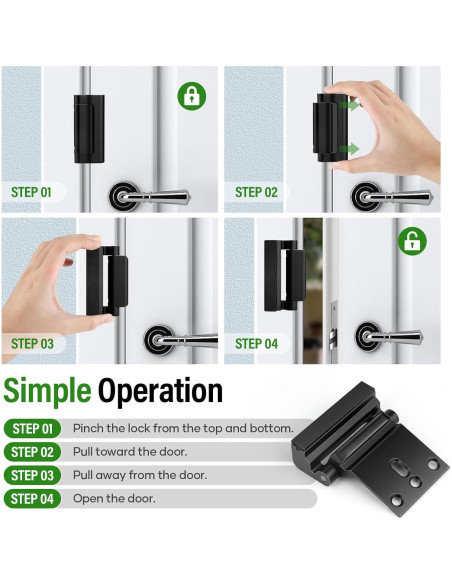 STEP 01

STEP 02

STEP 03

STEP 04

Simple Operation

STEP 01 Pinch the lock from the top and bottom.

STEP 02 Pull toward the door.

STEP 03 Pull away from the door.

STEP 04 Open the door.