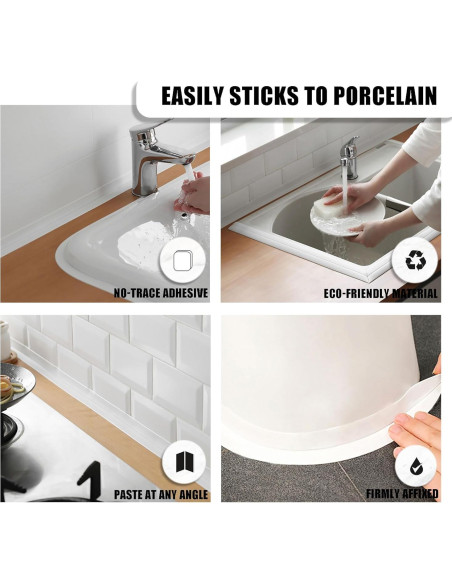 EASILY STICKS TO PORCELAIN

NO-TRACE ADHESIVE

ECO-FRIENDLY MATERIAL

PASTE AT ANY ANGLE

FIRMLY AFFIXED