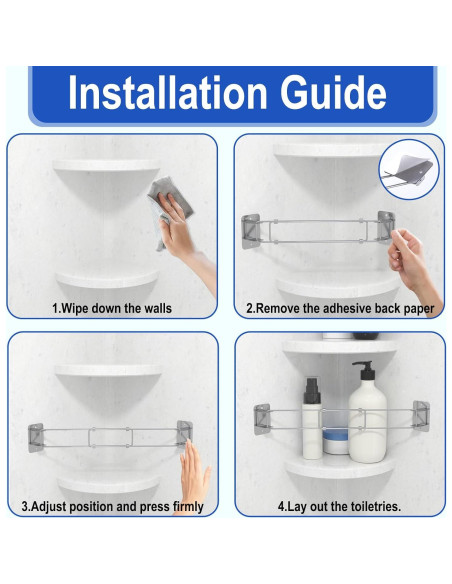 Installation Guide

1.Wipe down the walls

2.Remove the adhesive back paper

3.Adjust position and press firmly

4.Lay out the toiletries.