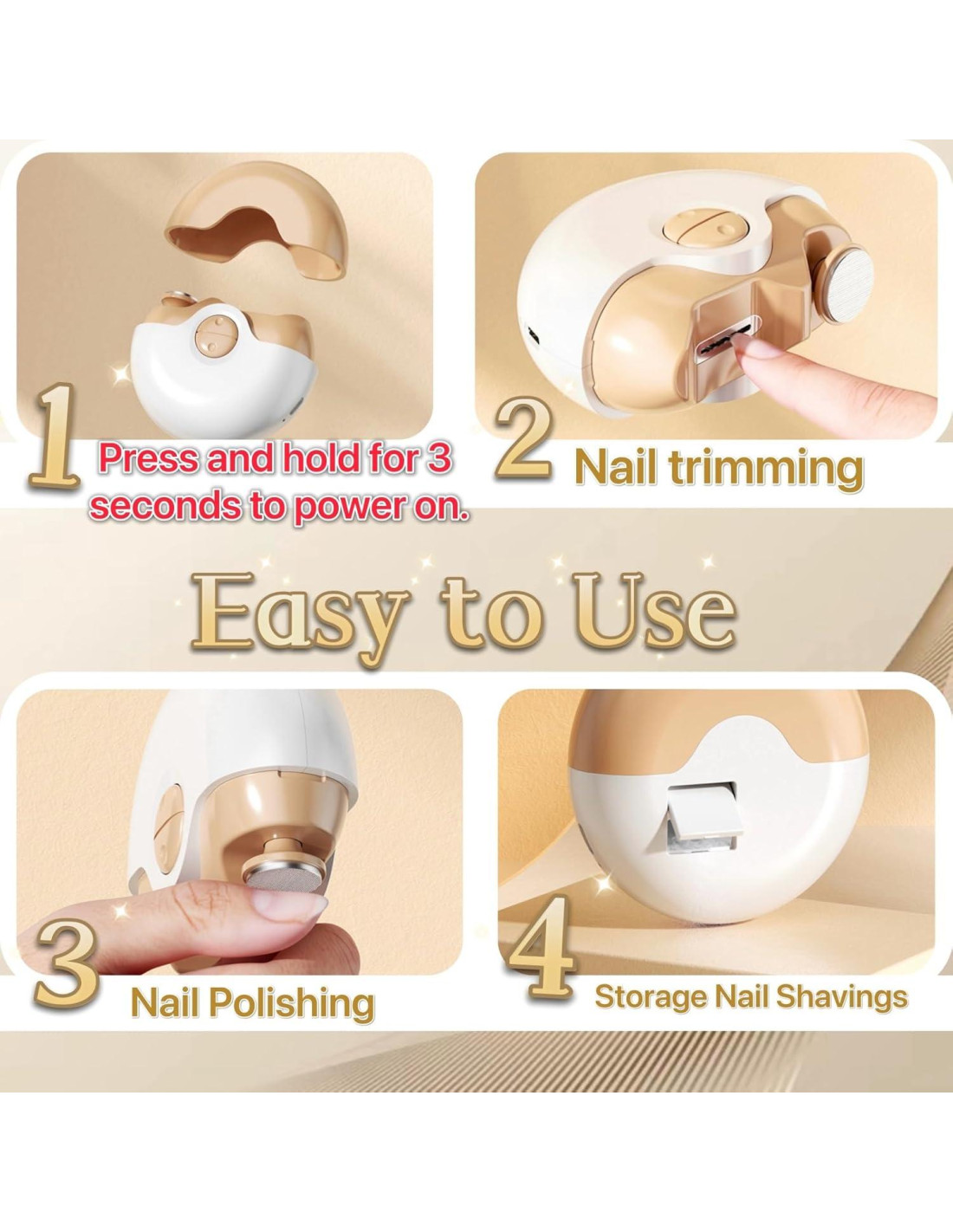 1 Press and hold for 3 seconds to power on.

2 Nail trimming

Easy to Use

3 Nail Polishing

4 Storage Nail Shavings