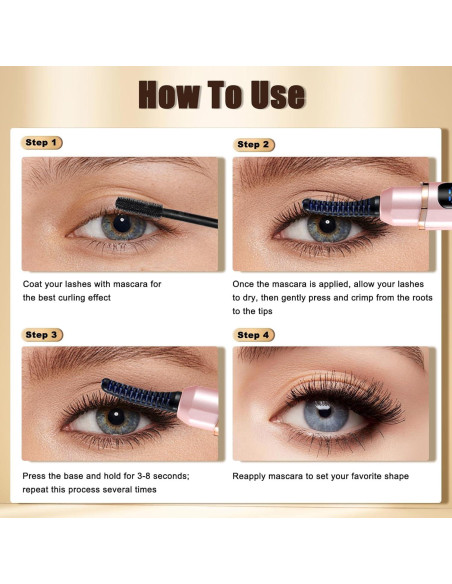 How To Use

Step 1

Coat your lashes with mascara for the best curling effect

Step 2

Once the mascara is applied, allow your lashes to dry, then gently press and crimp from the roots to the tips

Step 3

Press the base and hold for 3-8 seconds; repeat this process several times

Step 4

Reapply mascara to set your favorite shape