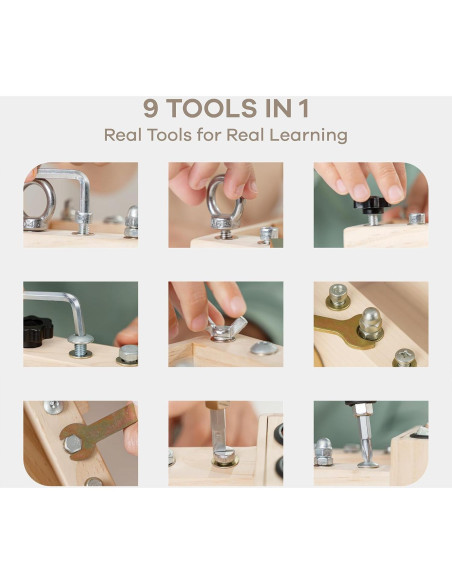 9 TOOLS IN 1
Real Tools for Real Learning