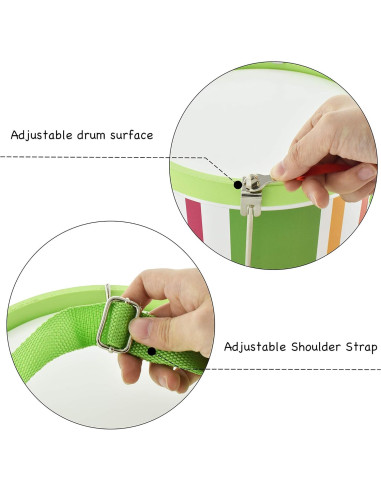 Adjustable drum surface

Adjustable Shoulder Strap