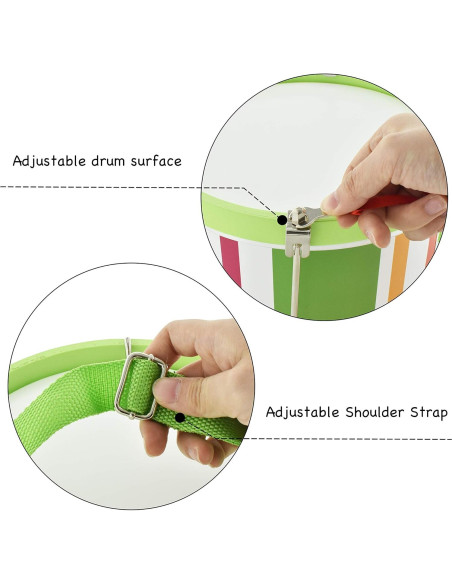 Adjustable drum surface

Adjustable Shoulder Strap