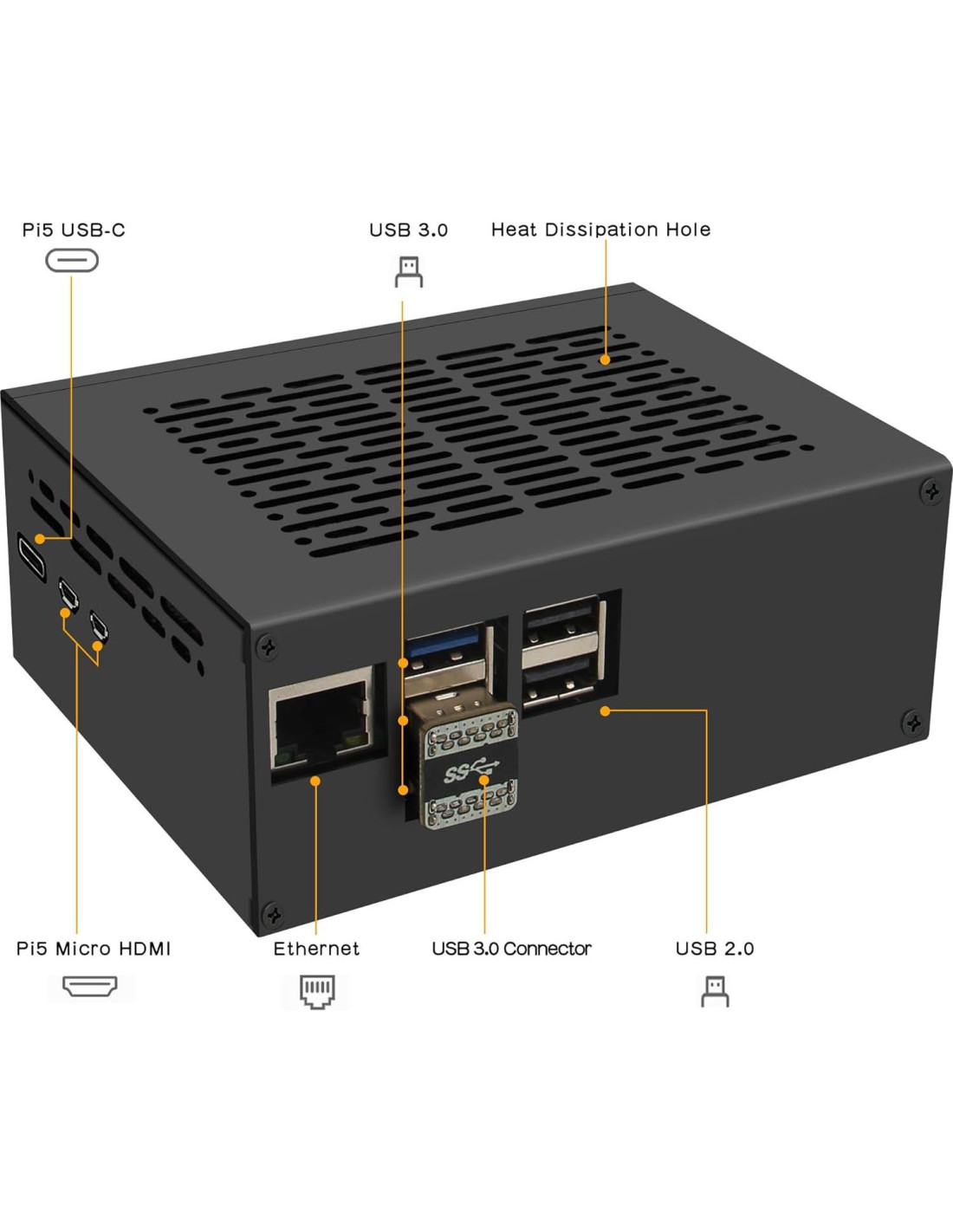 Pi5 USB-C

USB 3.0

Heat Dissipation Hole

SS

Pi5 Micro HDMI

Ethernet

USB 3.0 Connector

USB 2.0