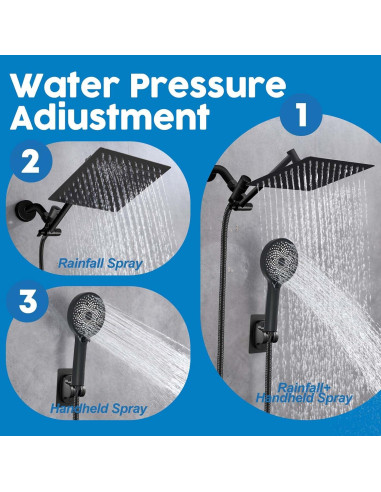 Water Pressure Adiustment

1

2

Rainfall Spray

3

Handheld Spray

Rainfall+ Handheld Spray