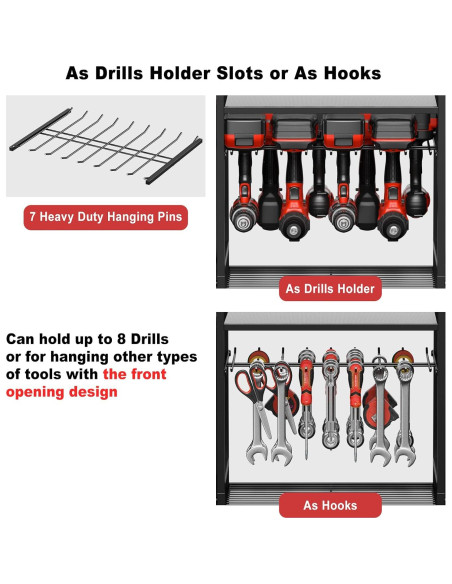 As Drills Holder Slots or As Hooks

7 Heavy Duty Hanging Pins

As Drills Holder

Can hold up to 8 Drills or for hanging other types of tools with the front opening design

As Hooks