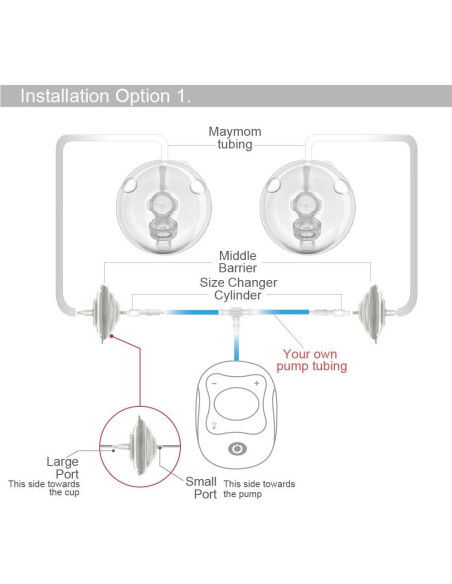 Installation Option 1.

Maymom tubing

Middle Barrier

Size Changer Cylinder

Your own pump tubing

Large Port
This side towards the cup

Small Port
This side towards the pump