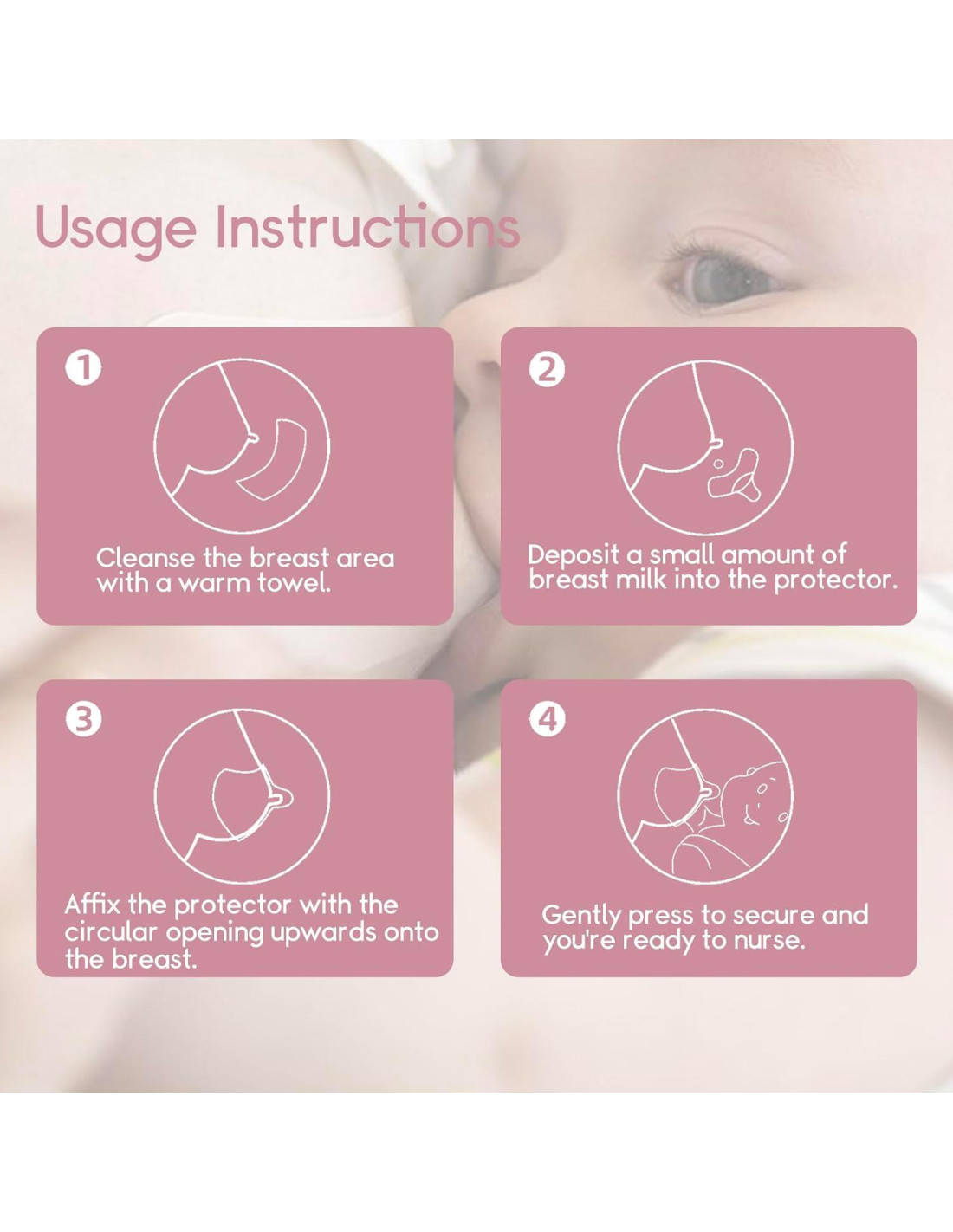 Usage Instructions

1
Cleanse the breast area with a warm towel.

2
Deposit a small amount of breast milk into the protector.

3
Affix the protector with the circular opening upwards onto the breast.

4
Gently press to secure and you're ready to nurse.