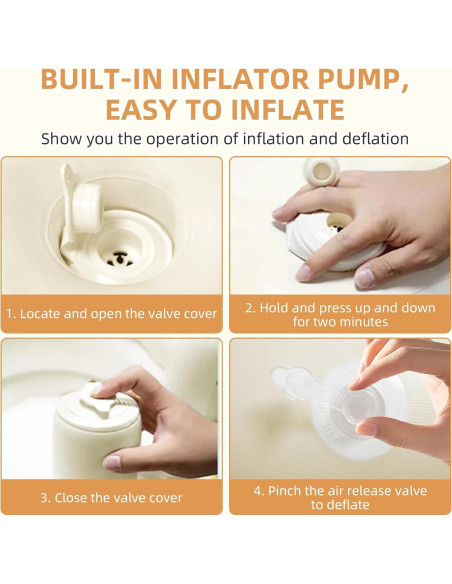 BUILT-IN INFLATOR PUMP, EASY TO INFLATE

Show you the operation of inflation and deflation

1. Locate and open the valve cover

2. Hold and press up and down for two minutes

3. Close the valve cover

4. Pinch the air release valve to deflate