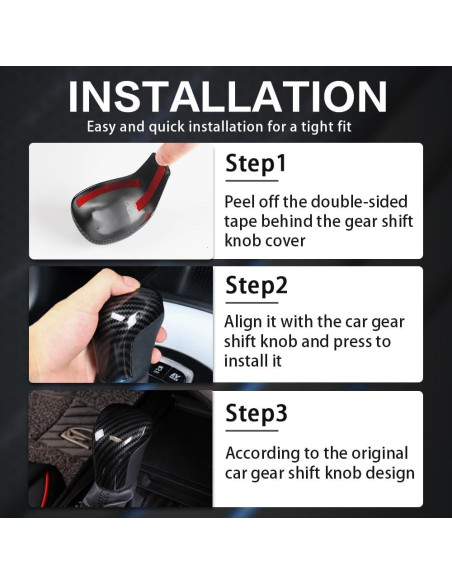 INSTALLATION

Easy and quick installation for a tight fit

Step1

Peel off the double-sided tape behind the gear shift knob cover

Step2

Align it with the car gear shift knob and press to install it

Step3

According to the original car gear shift knob design