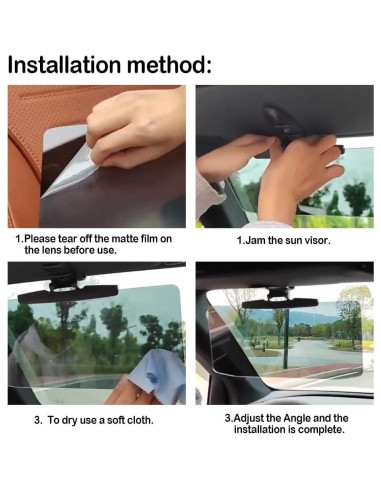 Installation method:

1.Please tear off the matte film on the lens before use.

1.Jam the sun visor.

3. To dry use a soft cloth.

3.Adjust the Angle and the installation is complete.