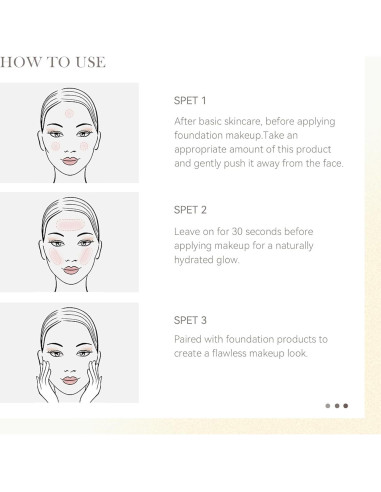 HOW TO USE

SPET 1

After basic skincare, before applying foundation makeup.Take an appropriate amount of this product and gently push it away from the face.

SPET 2

Leave on for 30 seconds before applying makeup for a naturally hydrated glow.

SPET 3

Paired with foundation products to create a flawless makeup look.