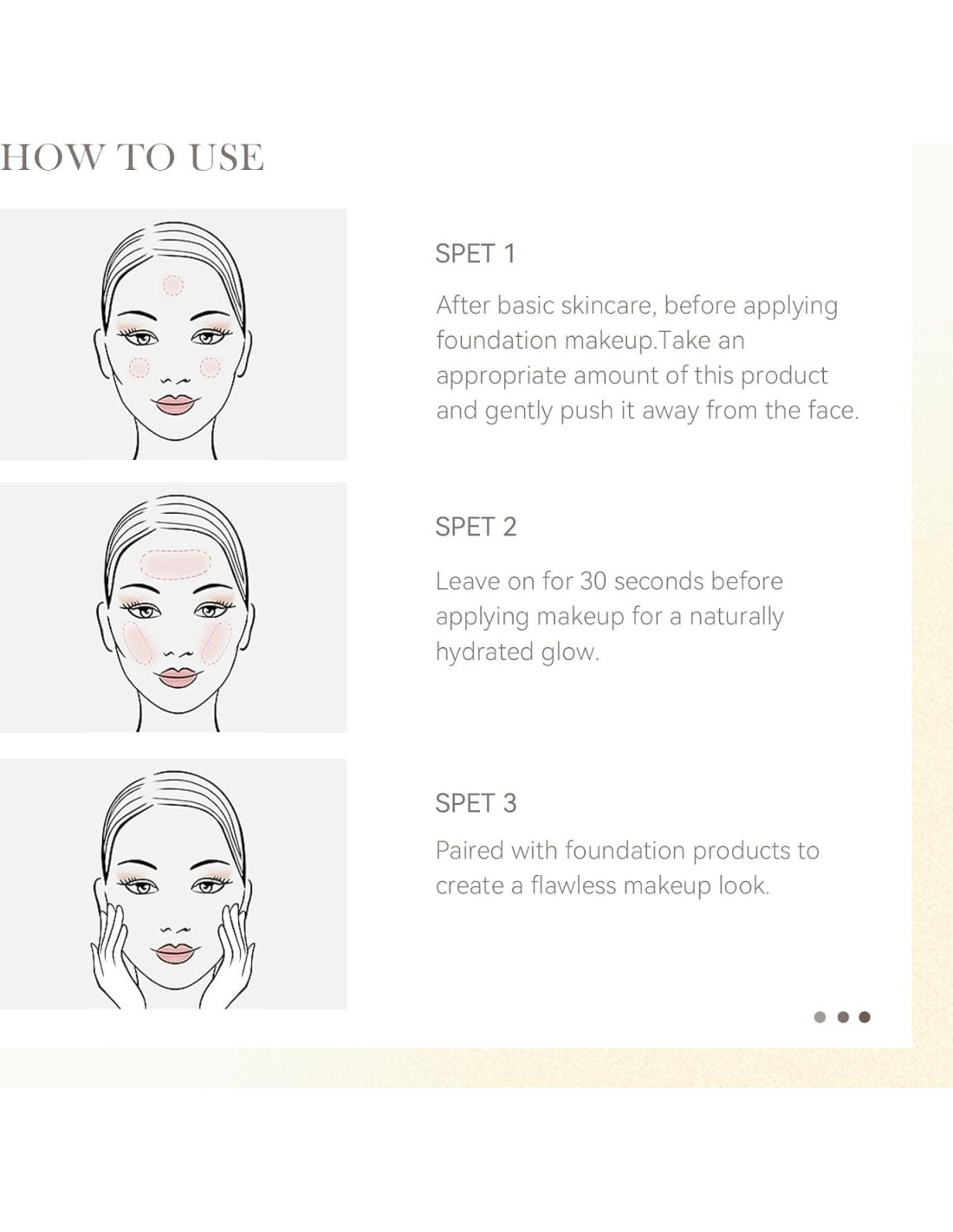 HOW TO USE

SPET 1

After basic skincare, before applying foundation makeup.Take an appropriate amount of this product and gently push it away from the face.

SPET 2

Leave on for 30 seconds before applying makeup for a naturally hydrated glow.

SPET 3

Paired with foundation products to create a flawless makeup look.