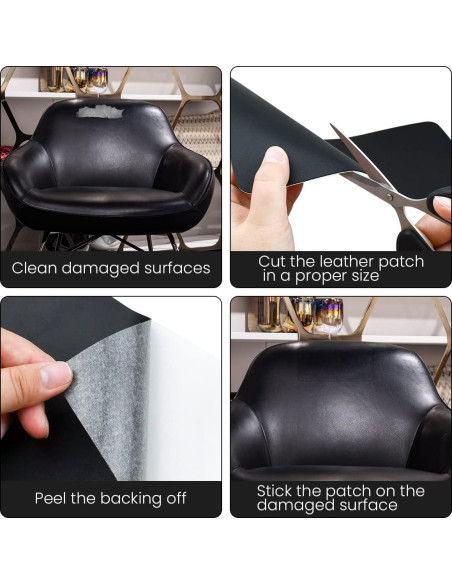 Clean damaged surfaces

Cut the leather patch in a proper size

Peel the backing off

Stick the patch on the damaged surface