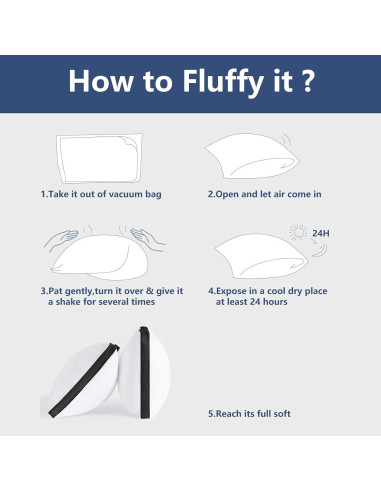 How to Fluffy it ?

1.Take it out of vacuum bag

2.Open and let air come in

3.Pat gently,turn it over & give it a shake for several times

24H

4.Expose in a cool dry place at least 24 hours

5.Reach its full soft