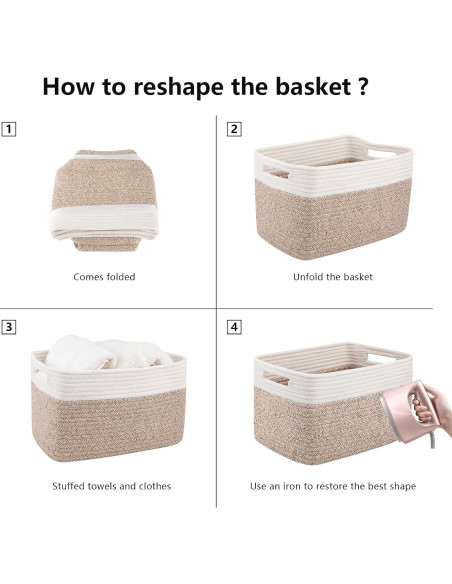 How to reshape the basket ?

1

Comes folded

2

Unfold the basket

3

Stuffed towels and clothes

4

Use an iron to restore the best shape