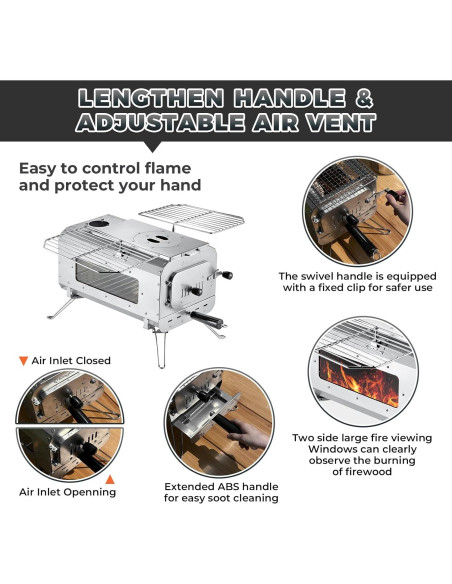 LENGTHEN HANDLE & ADJUSTABLE AIR VENT

Easy to control flame and protect your hand

The swivel handle is equipped with a fixed clip for safer use

Air Inlet Closed

Air Inlet Openning

Extended ABS handle for easy soot cleaning

Two side large fire viewing Windows can clearly observe the burning of firewood