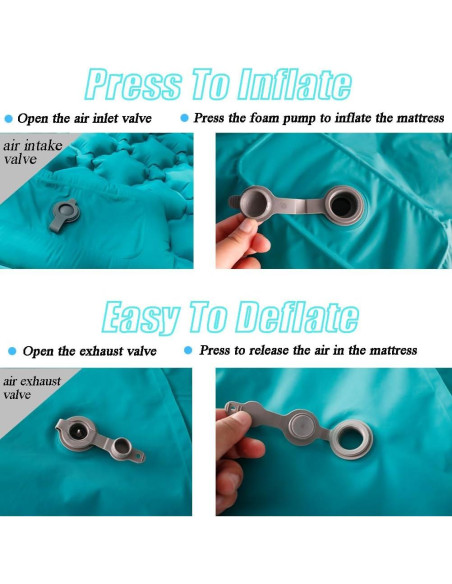 Press To Inflate

Open the air inlet valve

Press the foam pump to inflate the mattress

air intake valve

Easy To Deflate

Open the exhaust valve

Press to release the air in the mattress

air exhaust valve