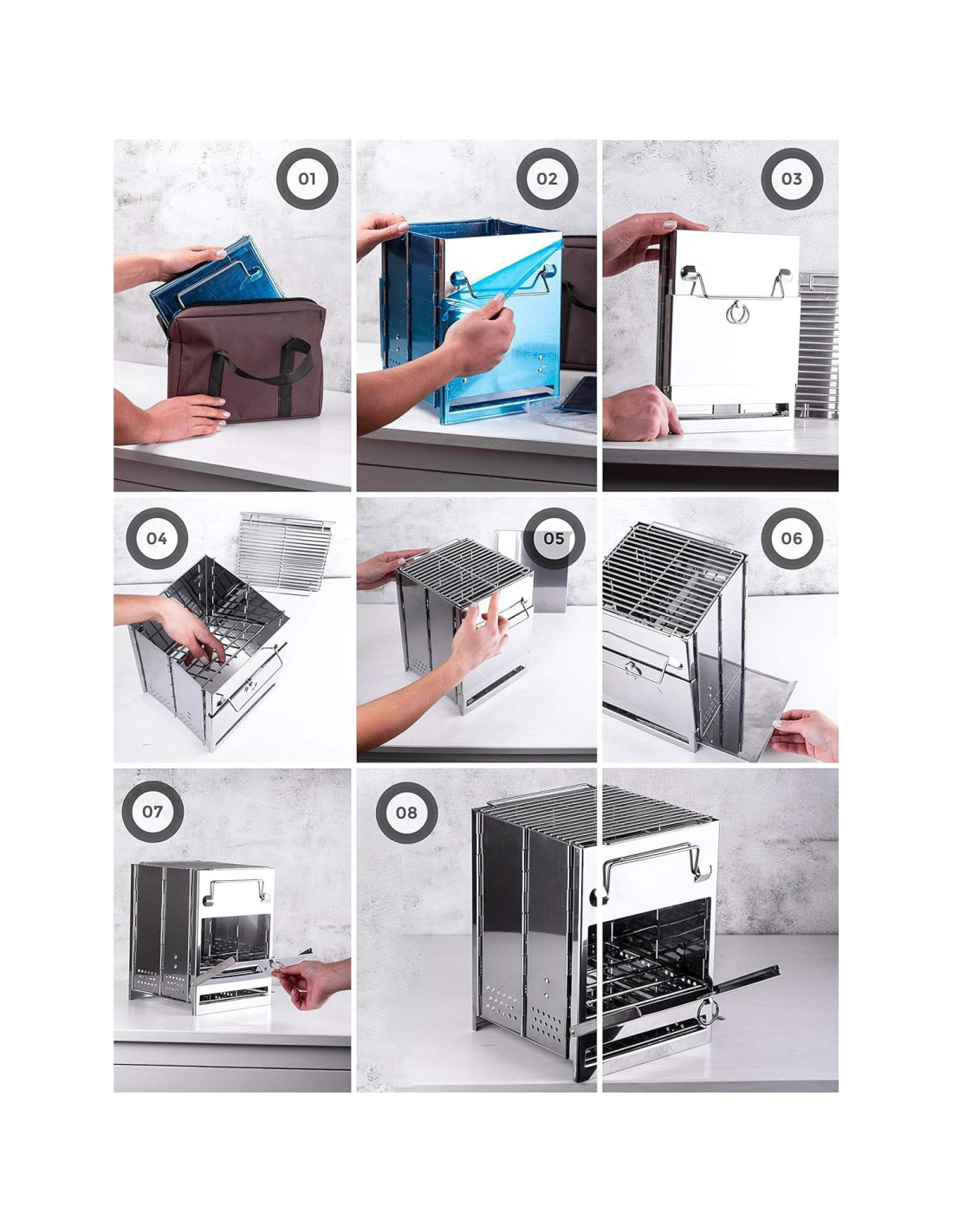 01

02

03

04

05

06

07

08