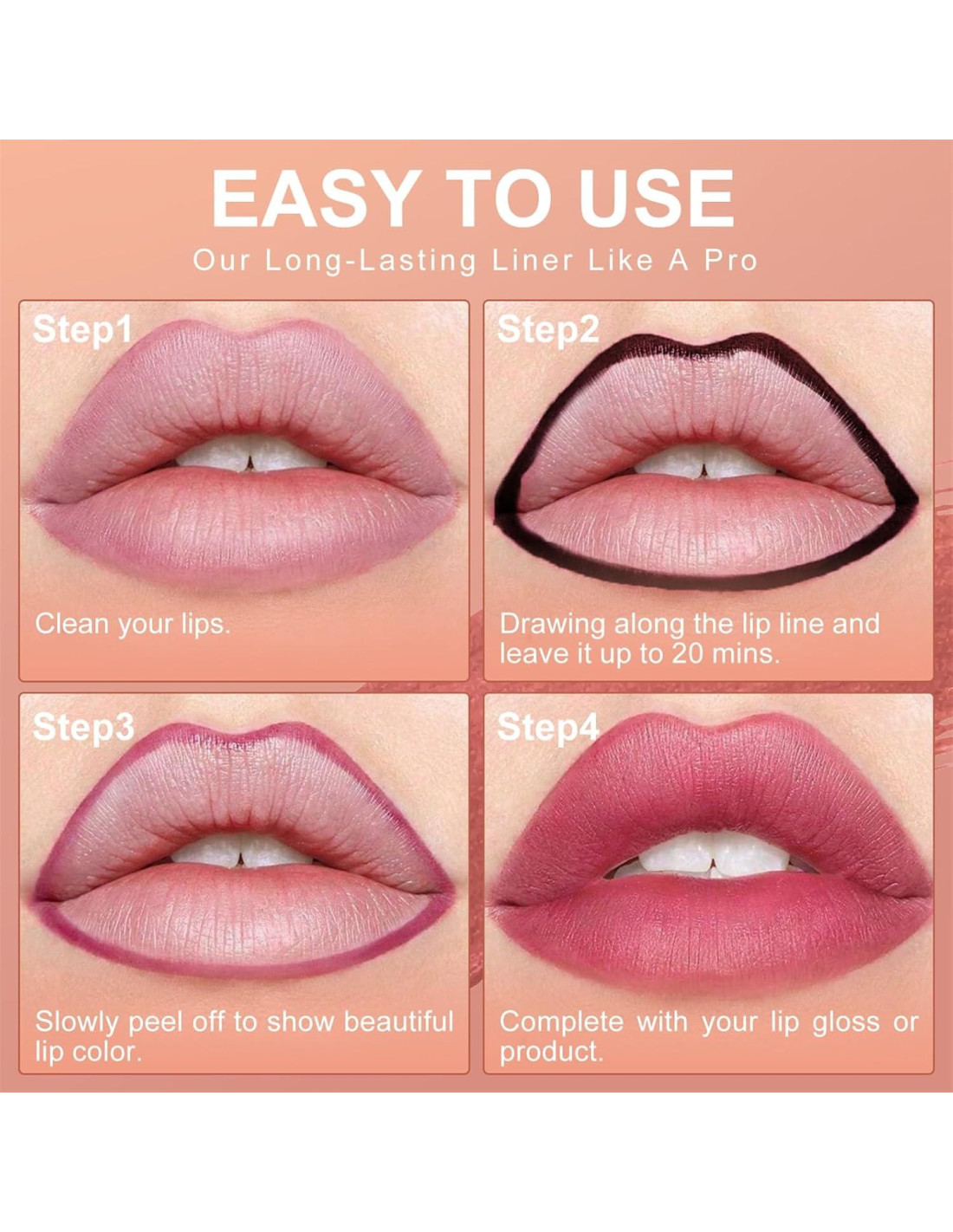 EASY TO USE
Our Long-Lasting Liner Like A Pro

Step1
Clean your lips.

Step2
Drawing along the lip line and leave it up to 20 mins.

Step3
Slowly peel off to show beautiful lip color.

Step4
Complete with your lip gloss or product.