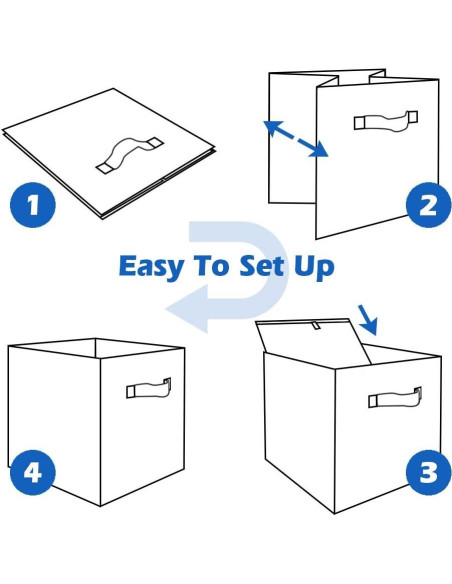 1

2

Easy To Set Up

4

3