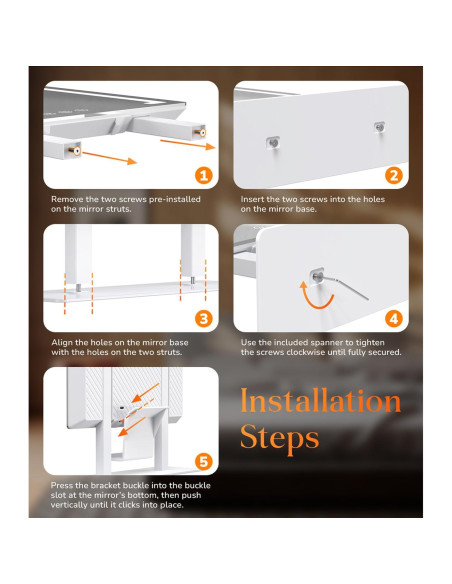 1

Remove the two screws pre-installed on the mirror struts.

2

Insert the two screws into the holes on the mirror base.

3

Align the holes on the mirror base with the holes on the two struts.

4

Use the included spanner to tighten the screws clockwise until fully secured.

5

Press the bracket buckle into the buckle slot at the mirror's bottom, then push vertically until it clicks into place.

Installation Steps