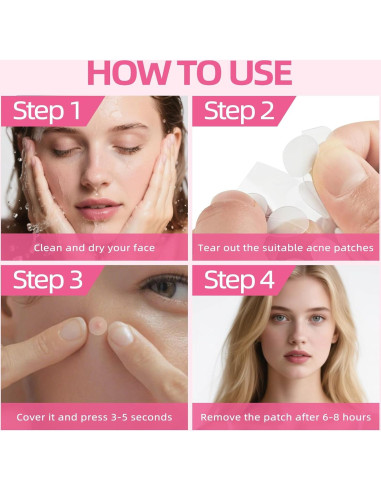 HOW TO USE

Step 1

Clean and dry your face

Step 2

Tear out the suitable acne patches

Step 3

Cover it and press 3-5 seconds

Step 4

Remove the patch after 6-8 hours