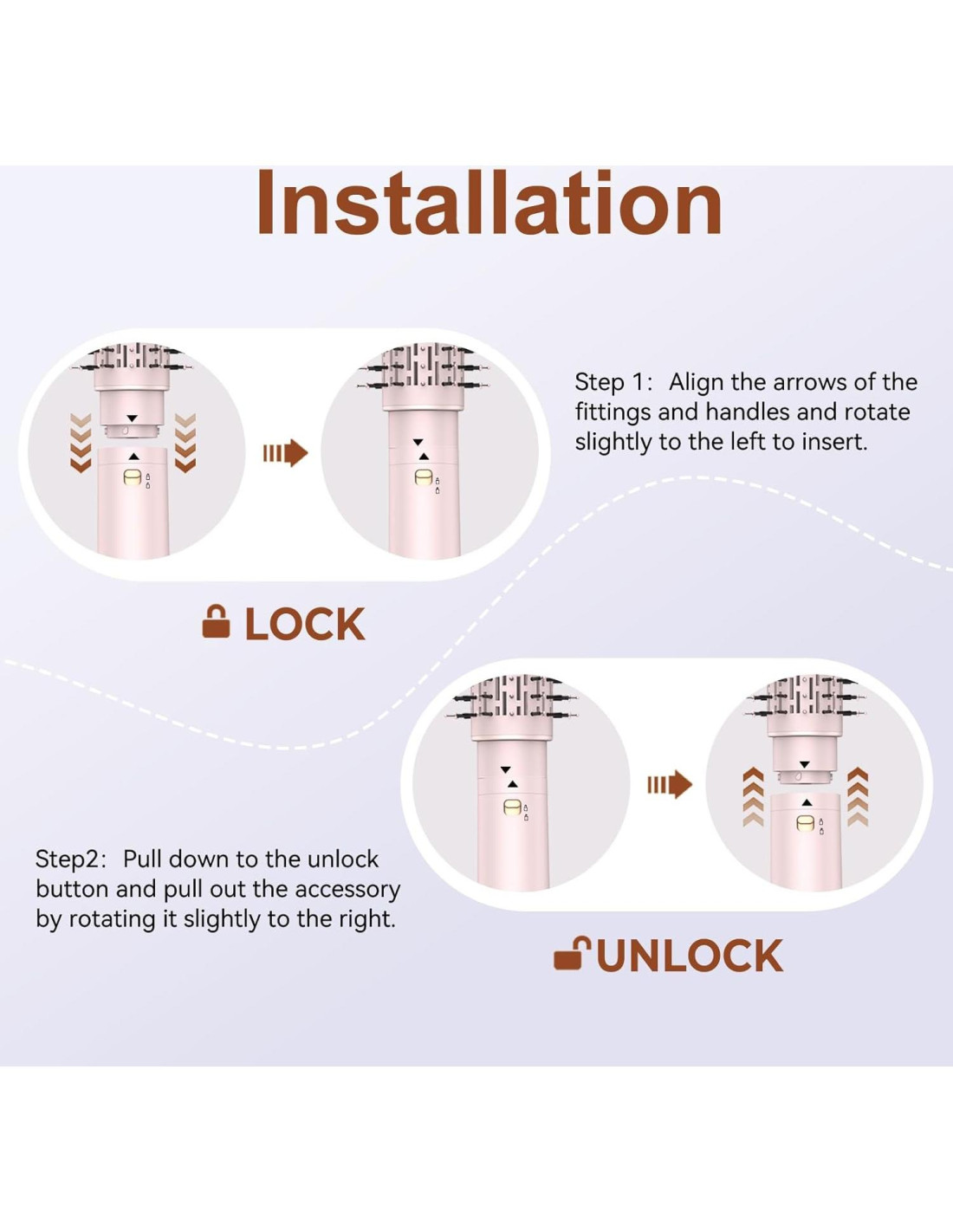 Installation

Step 1: Align the arrows of the fittings and handles and rotate slightly to the left to insert.

LOCK

Step2: Pull down to the unlock button and pull out the accessory by rotating it slightly to the right.

UNLOCK