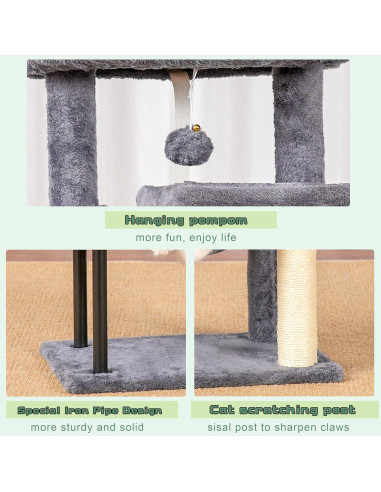 Hanging pompom

more fun, enjoy life

Special Iron Pipe Design

more sturdy and solid

Cat scratching post

sisal post to sharpen claws