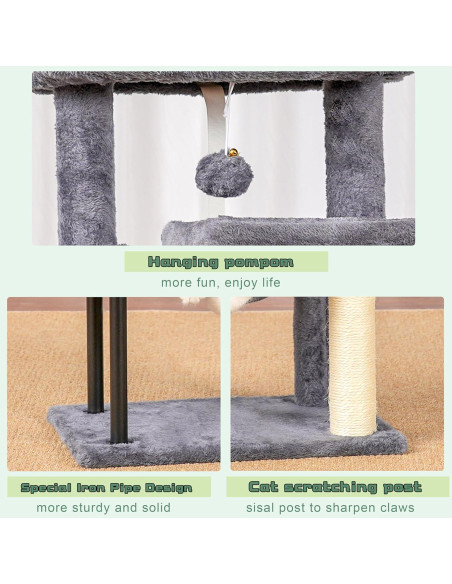 Hanging pompom

more fun, enjoy life

Special Iron Pipe Design

more sturdy and solid

Cat scratching post

sisal post to sharpen claws