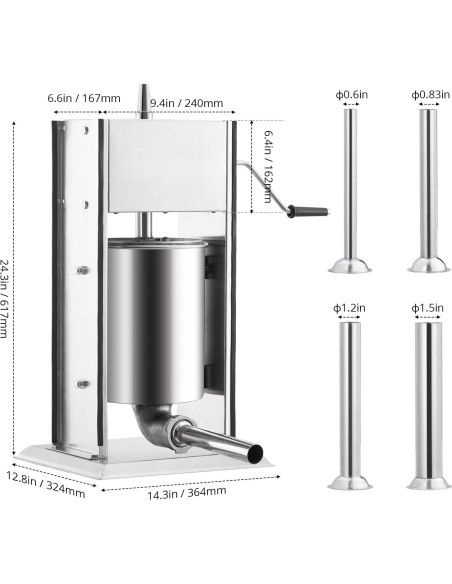 6.6in / 167mm
9.4in / 240mm
6.4in / 162mm
24.3in / 617mm
12.8in / 324mm
14.3in / 364mm
ϕ0.6in
ϕ0.83in
ϕ1.2in
ϕ1.5in