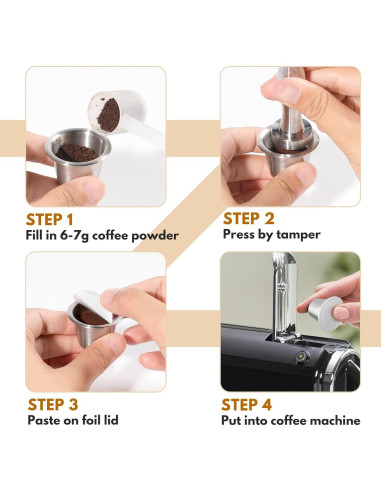 STEP 1
Fill in 6-7g coffee powder

STEP 2
Press by tamper

STEP 3
Paste on foil lid

STEP 4
Put into coffee machine