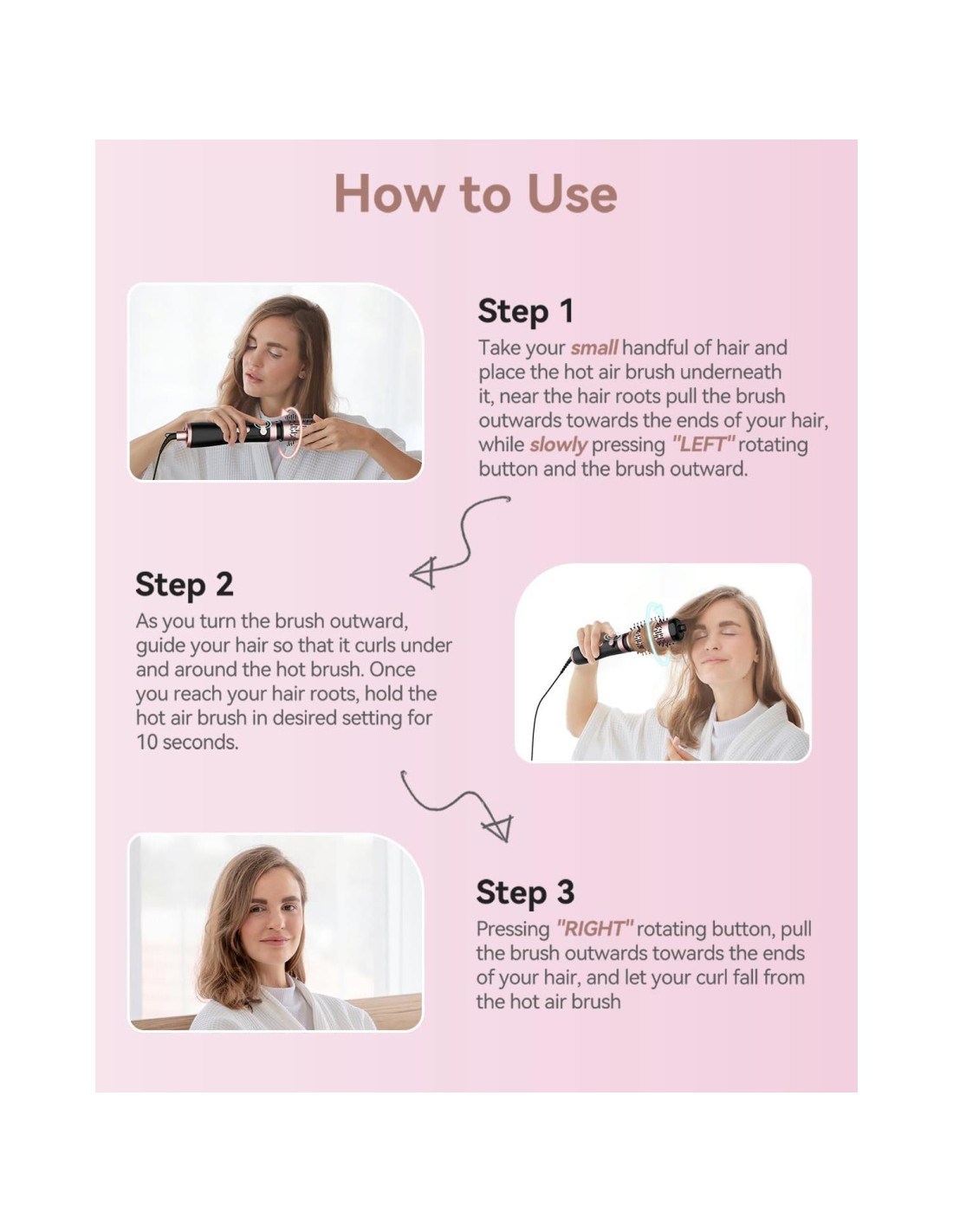 How to Use

Step 1

Take your small handful of hair and place the hot air brush underneath it, near the hair roots pull the brush outwards towards the ends of your hair, while slowly pressing "LEFT" rotating button and the brush outward.

Step 2

As you turn the brush outward, guide your hair so that it curls under and around the hot brush. Once you reach your hair roots, hold the hot air brush in desired setting for 10 seconds.

Step 3

Pressing "RIGHT" rotating button, pull the brush outwards towards the ends of your hair, and let your curl fall from the hot air brush