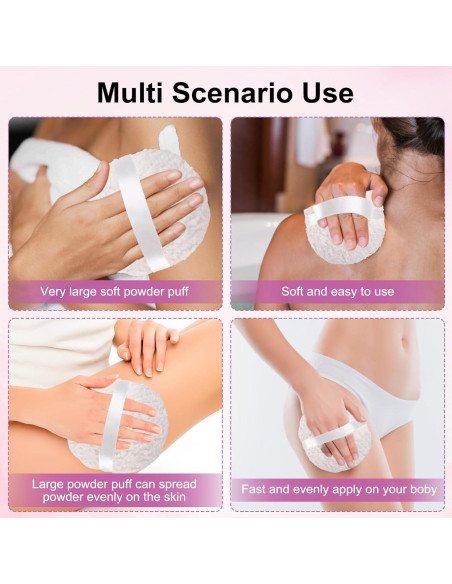 Multi Scenario Use

Very large soft powder puff

Soft and easy to use

Large powder puff can spread powder evenly on the skin

Fast and evenly apply on your boby