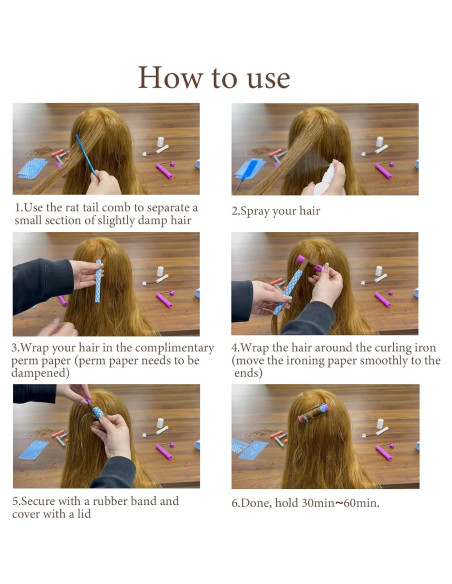 How to use

1.Use the rat tail comb to separate a small section of slightly damp hair

2.Spray your hair

3.Wrap your hair in the complimentary perm paper (perm paper needs to be dampened)

4.Wrap the hair around the curling iron (move the ironing paper smoothly to the ends)

5.Secure with a rubber band and cover with a lid

6.Done, hold 30min~60min.