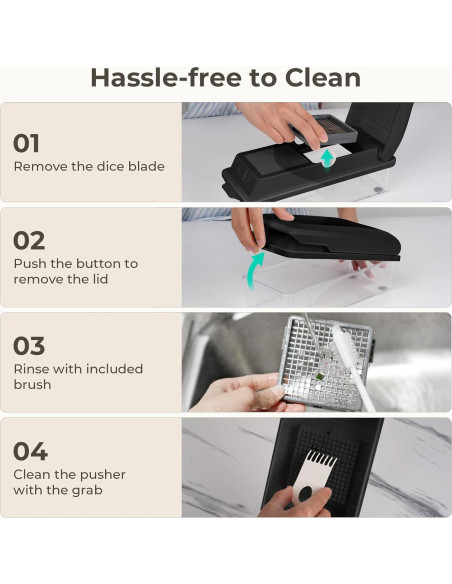 Hassle-free to Clean

01
Remove the dice blade

02
Push the button to remove the lid

03
Rinse with included brush

04
Clean the pusher with the grab