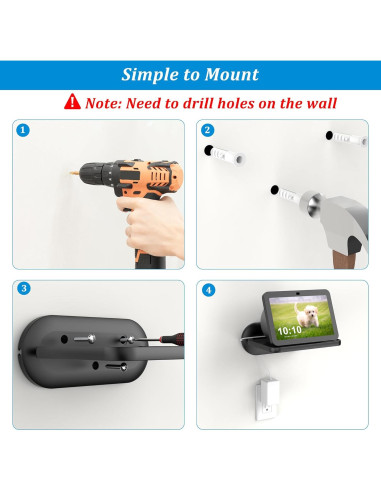 Simple to Mount

Note: Need to drill holes on the wall

1

2

3

4

10:10